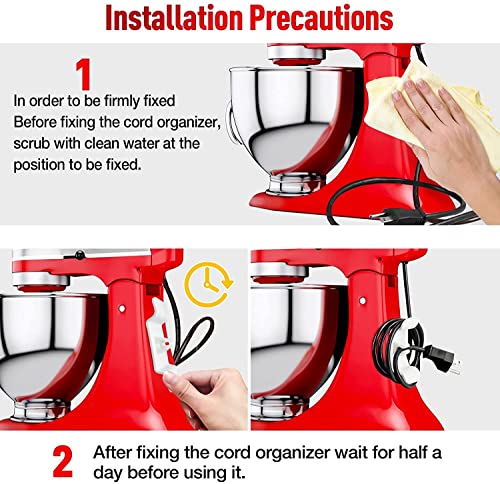 Installation Precautions

1
In order to be firmly fixed
Before fixing the cord organizer, scrub with clean water at the position to be fixed.

2 After fixing the cord organizer wait for half a day before using it.