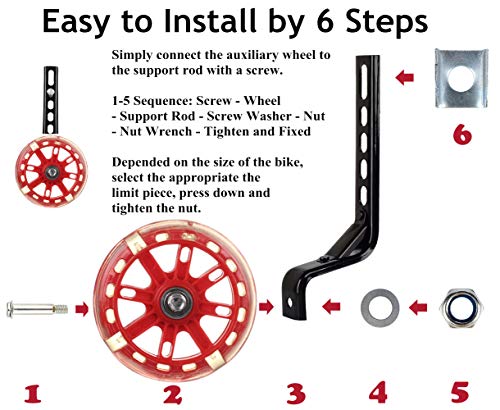 Easy to Install by 6 Steps

Simply connect the auxiliary wheel to the support rod with a screw.

1-5 Sequence: Screw - Wheel - Support Rod - Screw Washer - Nut - Nut Wrench - Tighten and Fixed

Depended on the size of the bike, select the appropriate the limit piece, press down and tighten the nut.

6

1

2

3

4

5