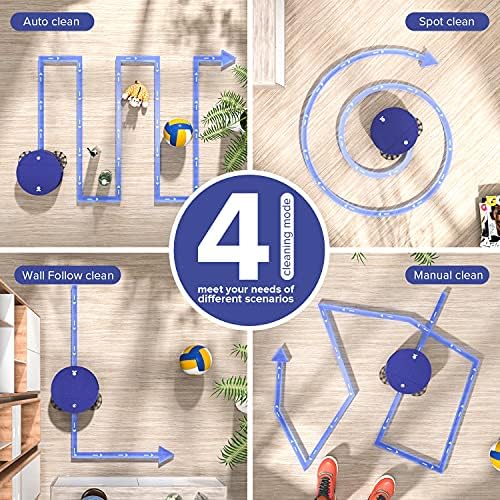 Auto clean

Spot clean

4 cleaning mode

meet your needs of different scenarios

Wall Follow clean

Manual clean