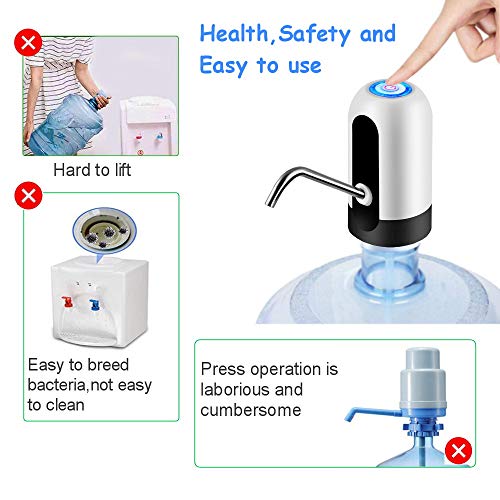 Health,Safety and Easy to use

Hard to lift

Easy to breed bacteria,not easy to clean

Press operation is laborious and cumbersome