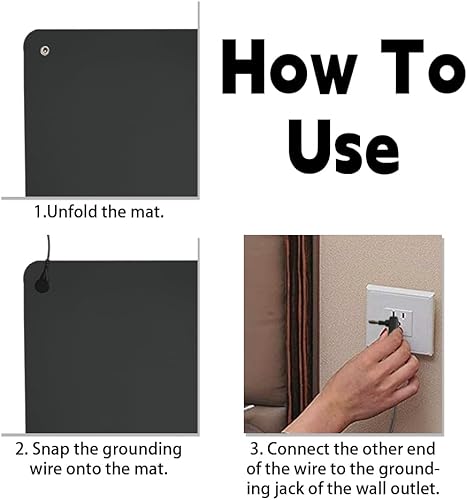 How To Use

1.Unfold the mat.

2. Snap the grounding wire onto the mat.

3. Connect the other end of the wire to the grounding jack of the wall outlet.