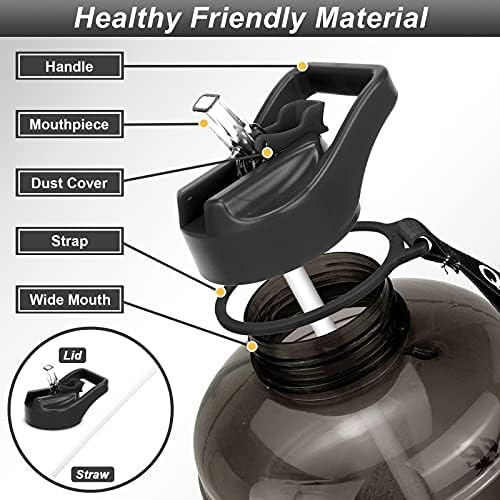 Healthy Friendly Material

Handle

Mouthpiece

Dust Cover

Strap

Wide Mouth

Lid

Straw