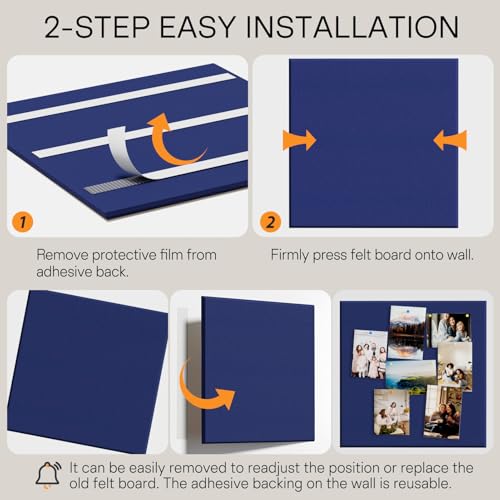 2-STEP EASY INSTALLATION

1

Remove protective film from adhesive back.

2

Firmly press felt board onto wall.

It can be easily removed to readjust the position or replace the old felt board. The adhesive backing on the wall is reusable.