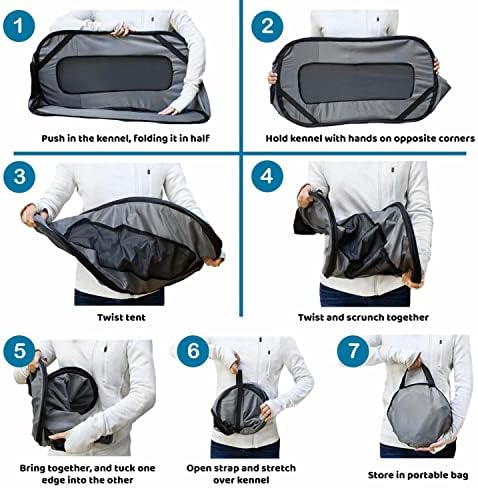 1

Push in the kennel, folding it in half

2

Hold kennel with hands on opposite corners

3

Twist tent

4

Twist and scrunch together

5

Bring together, and tuck one edge into the other

6

Open strap and stretch over kennel

7

Store in portable bag