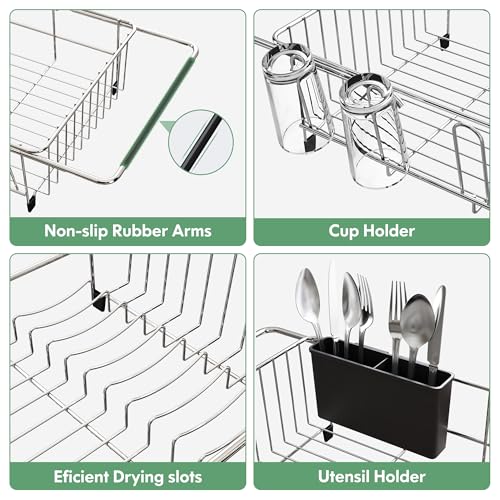 Non-slip Rubber Arms

Cup Holder

Eficient Drying slots

Utensil Holder