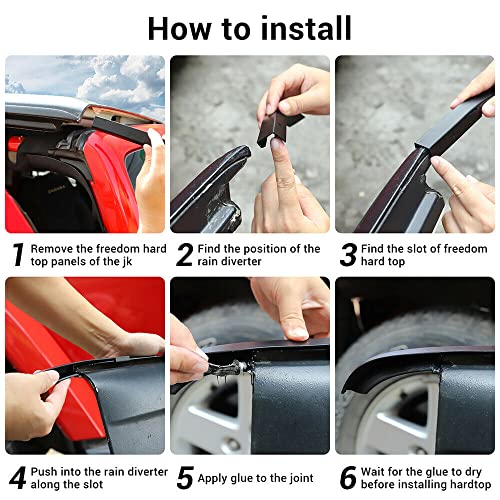 How to install

1 Remove the freedom hard top panels of the jk

2 Find the position of the rain diverter

3 Find the slot of freedom hard top

4 Push into the rain diverter along the slot

5 Apply glue to the joint

6 Wait for the glue to dry before installing hardtop