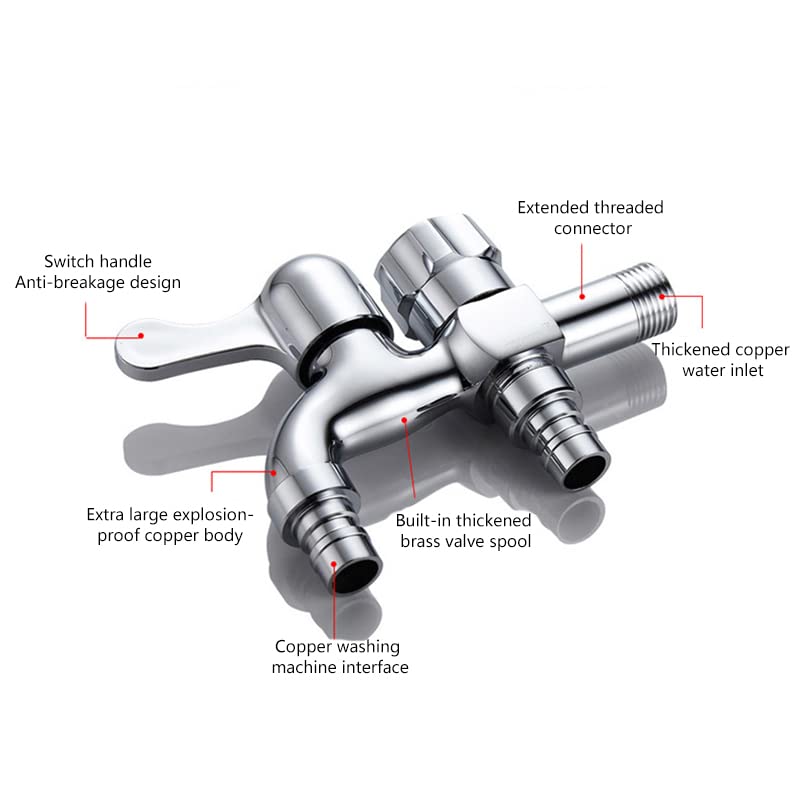 Extended threaded connector

Switch handle
Anti-breakage design

Thickened copper water inlet

Extra large explosion-proof copper body

Built-in thickened brass valve spool

Copper washing machine interface