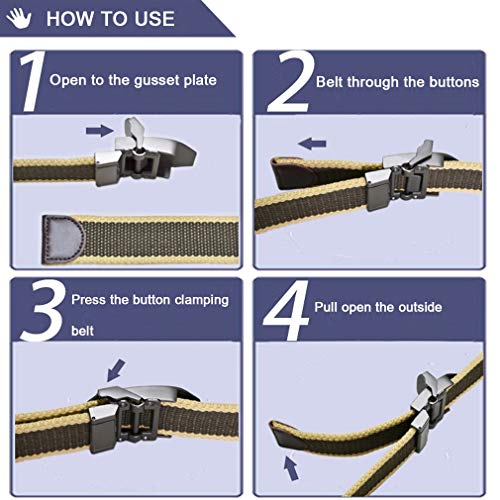 HOW TO USE

1 Open to the gusset plate

2 Belt through the buttons

3 Press the button clamping belt

4 Pull open the outside