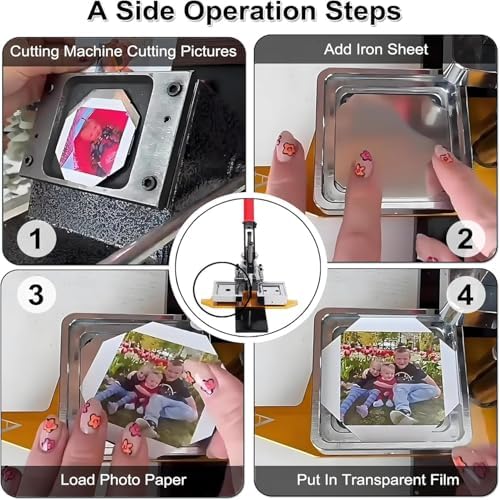 A Side Operation Steps

Cutting Machine Cutting Pictures

1

Add Iron Sheet

2

3

Load Photo Paper

4

Put In Transparent Film