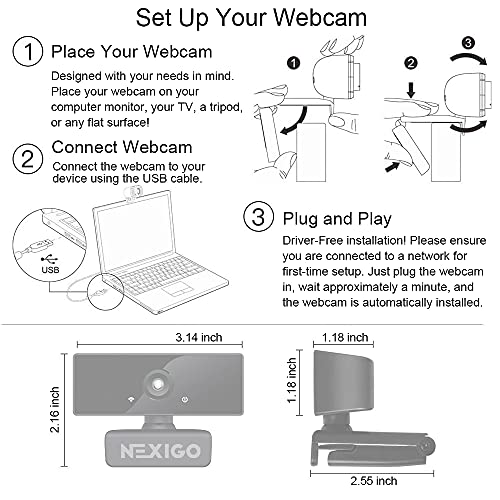 Set Up Your Webcam

1 Place Your Webcam

Designed with your needs in mind. Place your webcam on your computer monitor, your TV, a tripod, or any flat surface!

1

2

3

2 Connect Webcam

Connect the webcam to your device using the USB cable.

USB

3 Plug and Play

Driver-Free installation! Please ensure you are connected to a network for first-time setup. Just plug the webcam in, wait approximately a minute, and the webcam is automatically installed.

3.14 inch

2.16 inch

NEXIGO

1.18 inch

1.18 inch

2.55 inch