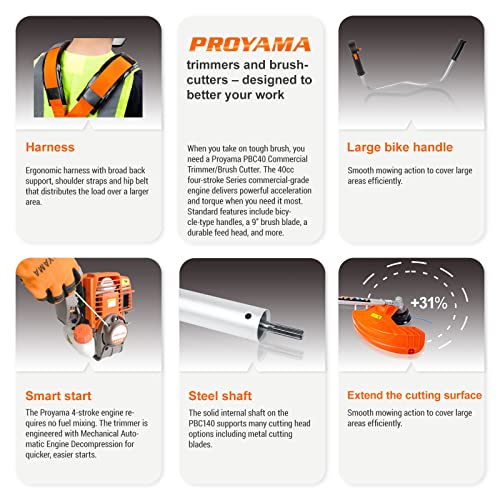 Harness

Ergonomic harness with broad back support, shoulder straps and hip belt that distributes the load over a larger area.

PROYAMA

trimmers and brush-cutters – designed to better your work

When you take on tough brush, you need a Proyama PBC40 Commercial Trimmer/Brush Cutter. The 40cc four-stroke Series commercial-grade engine delivers powerful acceleration and torque when you need it most. Standard features include bicycle-type handles, a 9" brush blade, a durable feed head, and more.

Large bike handle

Smooth mowing action to cover large areas efficiently.

YAMA

Smart start

The Proyama 4-stroke engine requires no fuel mixing. The trimmer is engineered with Mechanical Automatic Engine Decompression for quicker, easier starts.

Steel shaft

The solid internal shaft on the PBC140 supports many cutting head options including metal cutting blades.

+31%

Extend the cutting surface

Smooth mowing action to cover large areas efficiently.