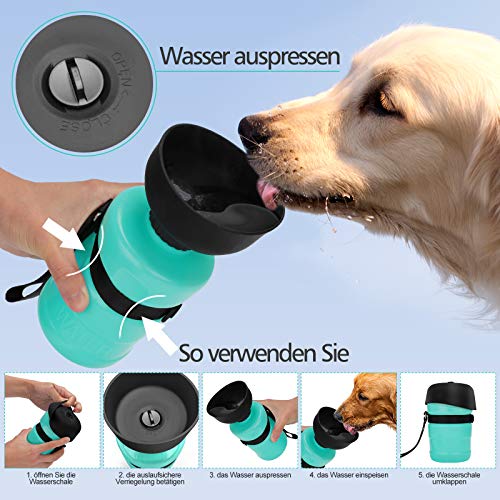 OPEN
CLOSE

Wasser auspressen

So verwenden Sie

1. öffnen Sie die Wasserschale

2. die auslaufsichere Verriegelung betätigen

3. das Wasser auspressen

4. das Wasser einspeisen

5. die Wasserschale umklappen