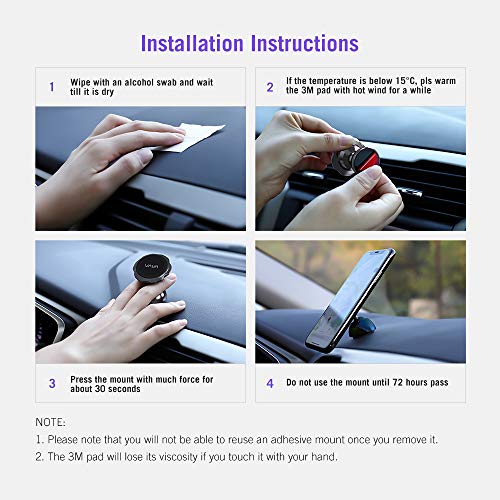 Installation Instructions

1 Wipe with an alcohol swab and wait till it is dry

2 If the temperature is below 15°C, pls warm the 3M pad with hot wind for a while

3 Press the mount with much force for about 30 seconds

4 Do not use the mount until 72 hours pass

NOTE:
1. Please note that you will not be able to reuse an adhesive mount once you remove it.
2. The 3M pad will lose its viscosity if you touch it with your hand.