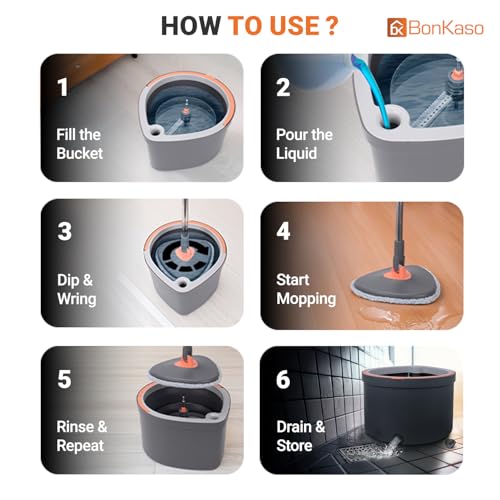 HOW TO USE ?

BonKaso

1
Fill the Bucket

2
Pour the Liquid

3
Dip & Wring

4
Start Mopping

5
Rinse & Repeat

6
Drain & Store