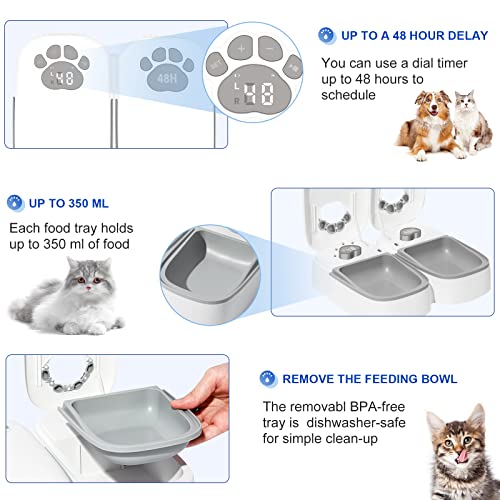 48

48H

+

−

SET

L
R

48

UP TO A 48 HOUR DELAY

You can use a dial timer up to 48 hours to schedule

UP TO 350 ML

Each food tray holds up to 350 ml of food

REMOVE THE FEEDING BOWL

The removabl BPA-free tray is dishwasher-safe for simple clean-up