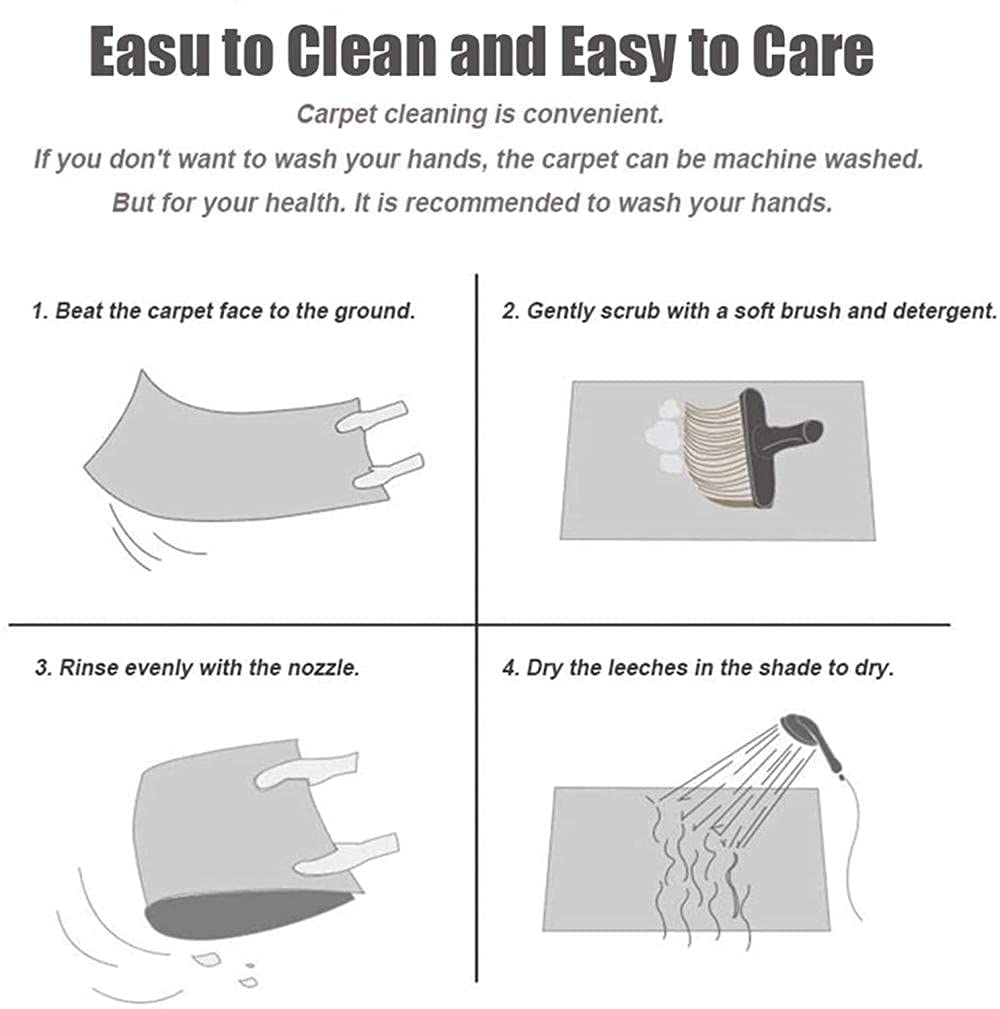 Easu to Clean and Easy to Care

Carpet cleaning is convenient.
If you don't want to wash your hands, the carpet can be machine washed.
But for your health. It is recommended to wash your hands.

1. Beat the carpet face to the ground.

2. Gently scrub with a soft brush and detergent.

3. Rinse evenly with the nozzle.

4. Dry the leeches in the shade to dry.