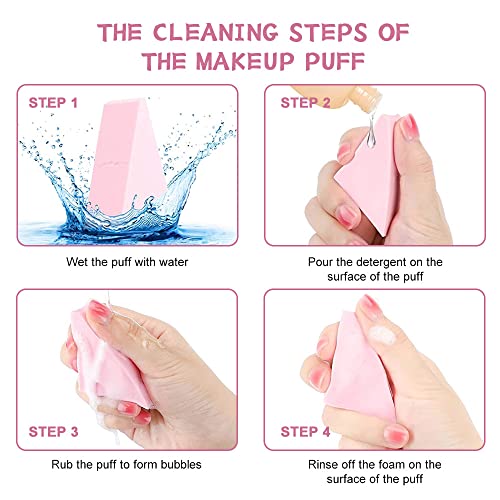 THE CLEANING STEPS OF THE MAKEUP PUFF

STEP 1

Wet the puff with water

STEP 2

Pour the detergent on the surface of the puff

STEP 3

Rub the puff to form bubbles

STEP 4

Rinse off the foam on the surface of the puff