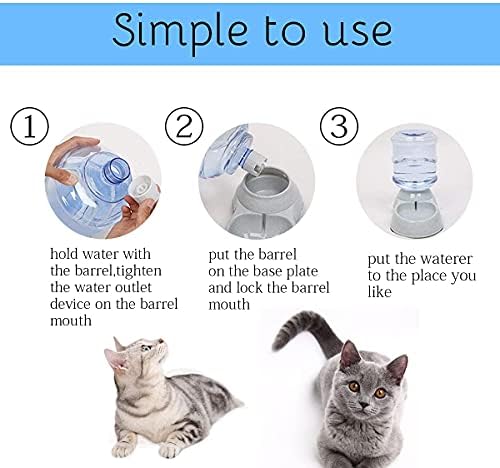 Simple to use

①

hold water with the barrel,tighten the water outlet device on the barrel mouth

②

put the barrel on the base plate and lock the barrel mouth

③

put the waterer to the place you like