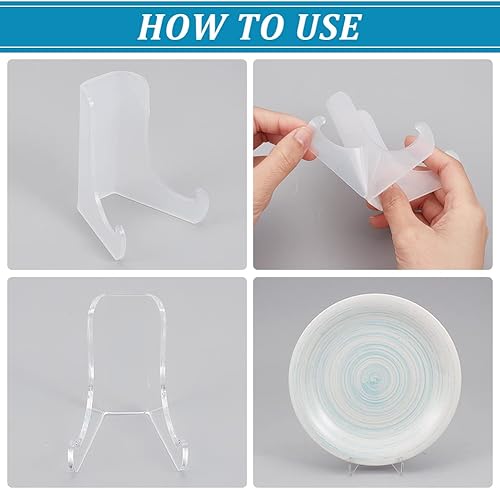 HOW TO USE