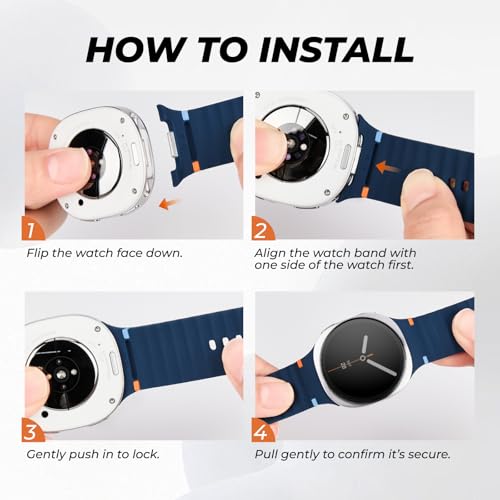 HOW TO INSTALL

1

Flip the watch face down.

2

Align the watch band with one side of the watch first.

3

Gently push in to lock.

4

Pull gently to confirm it's secure.