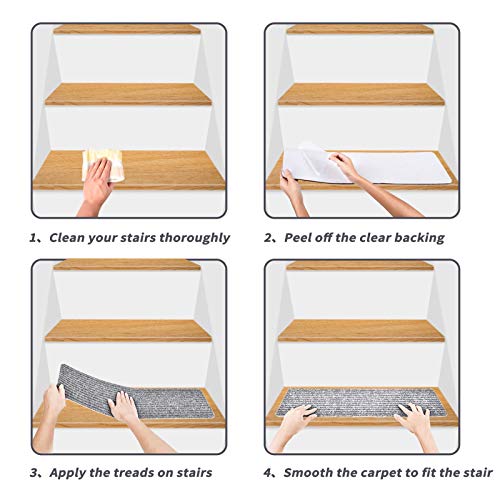 1、Clean your stairs thoroughly

2、Peel off the clear backing

3、Apply the treads on stairs

4、Smooth the carpet to fit the stair