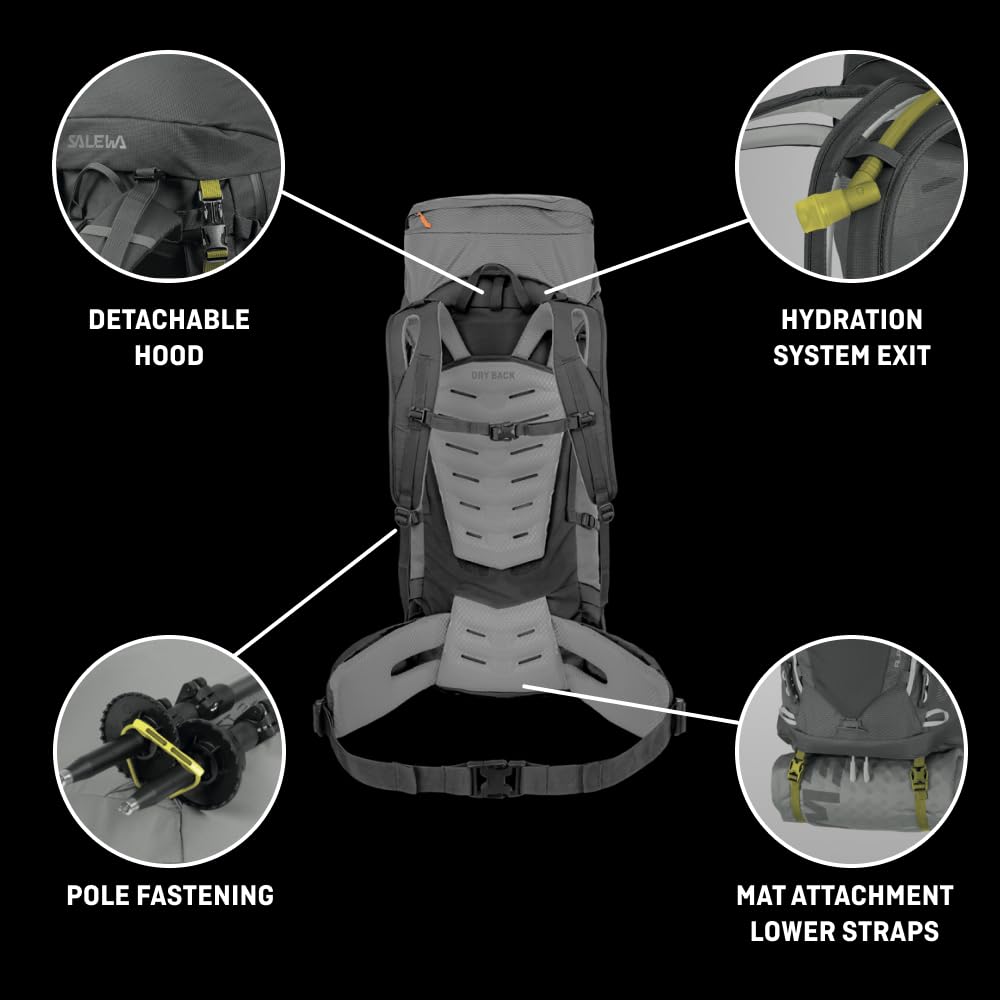 SALEWA

DETACHABLE HOOD

HYDRATION SYSTEM EXIT

DRY BACK

POLE FASTENING

MAT ATTACHMENT LOWER STRAPS