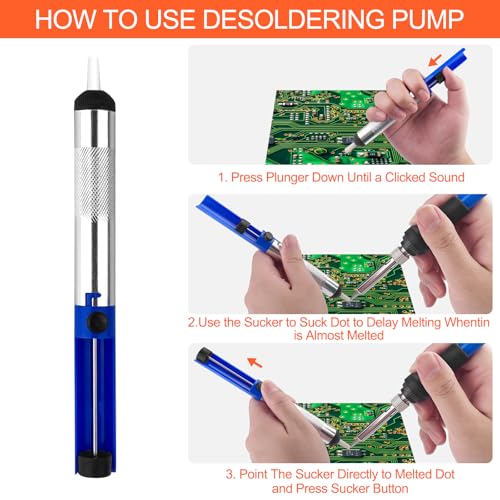 HOW TO USE DESOLDERING PUMP

1. Press Plunger Down Until a Clicked Sound

2.Use the Sucker to Suck Dot to Delay Melting Whentin is Almost Melted

3. Point The Sucker Directly to Melted Dot and Press Sucker Button