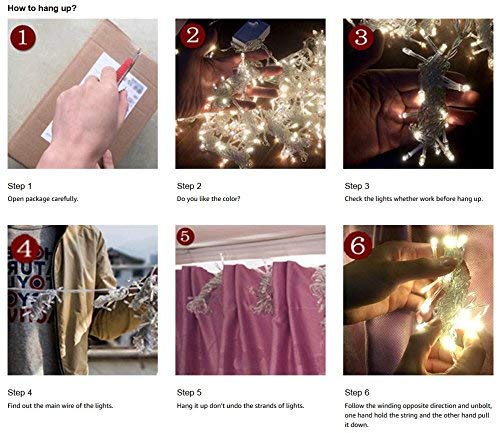 How to hang up?

1

2

3

Step 1
Open package carefully.

Step 2
Do you like the color?

Step 3
Check the lights whether work before hang up.

4

5

6

Step 4
Find out the main wire of the lights.

Step 5
Hang it up don't undo the strands of lights.

Step 6
Follow the winding opposite direction and unbolt, one hand hold the string and the other hand pull it down.