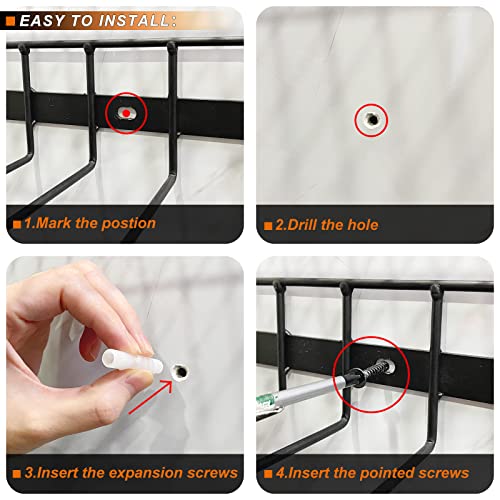 EASY TO INSTALL:

1.Mark the postion

2.Drill the hole

3.Insert the expansion screws

4.Insert the pointed screws