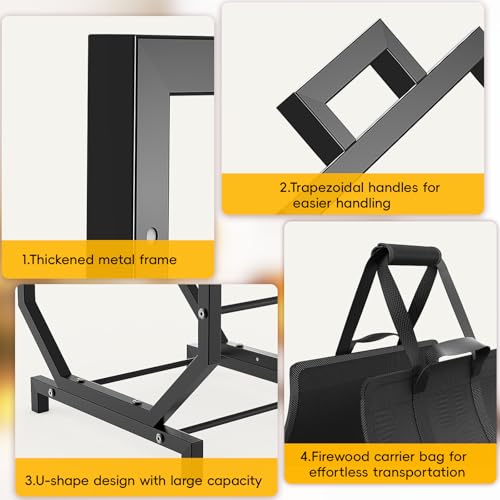 1.Thickened metal frame

2.Trapezoidal handles for easier handling

3.U-shape design with large capacity

4.Firewood carrier bag for effortless transportation