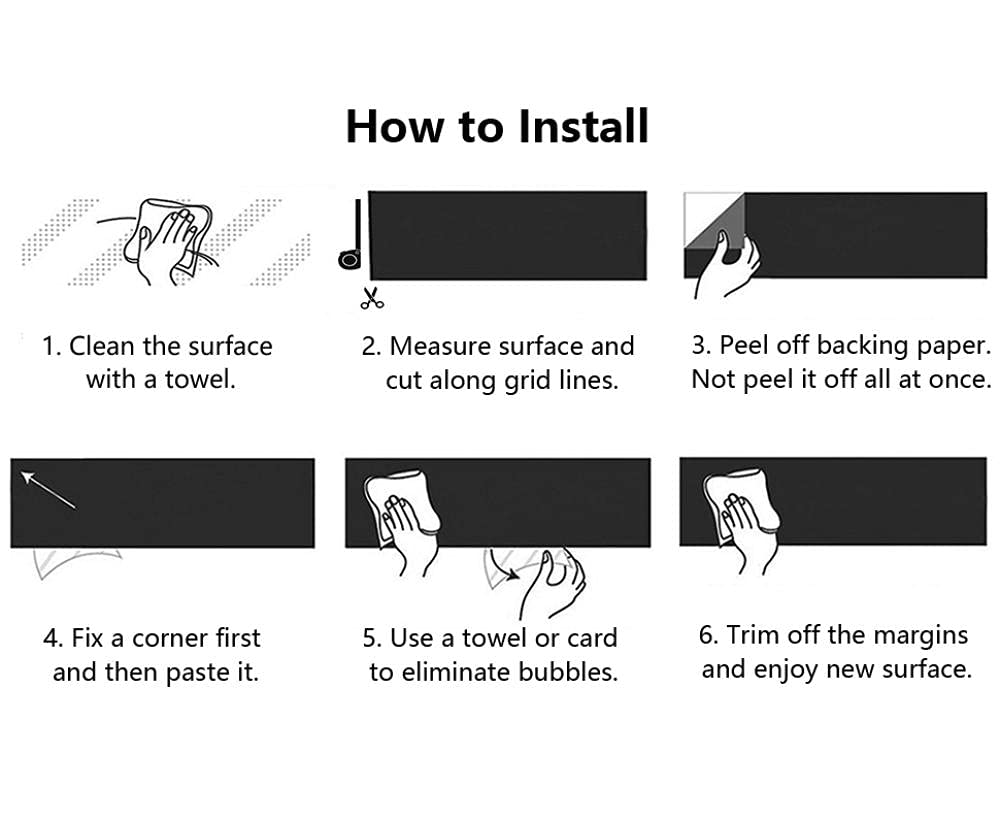 How to Install

1. Clean the surface with a towel.

2. Measure surface and cut along grid lines.

3. Peel off backing paper. Not peel it off all at once.

4. Fix a corner first and then paste it.

5. Use a towel or card to eliminate bubbles.

6. Trim off the margins and enjoy new surface.