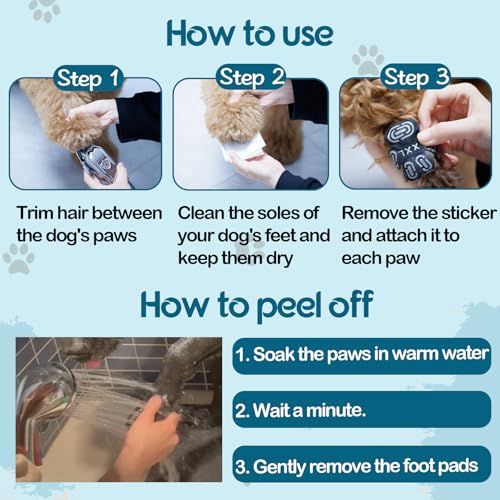 How to use

Step 1

Trim hair between the dog's paws

Step 2

Clean the soles of your dog's feet and keep them dry

Step 3

XXL

Remove the sticker and attach it to each paw

How to peel off

1. Soak the paws in warm water

2. Wait a minute.

3. Gently remove the foot pads