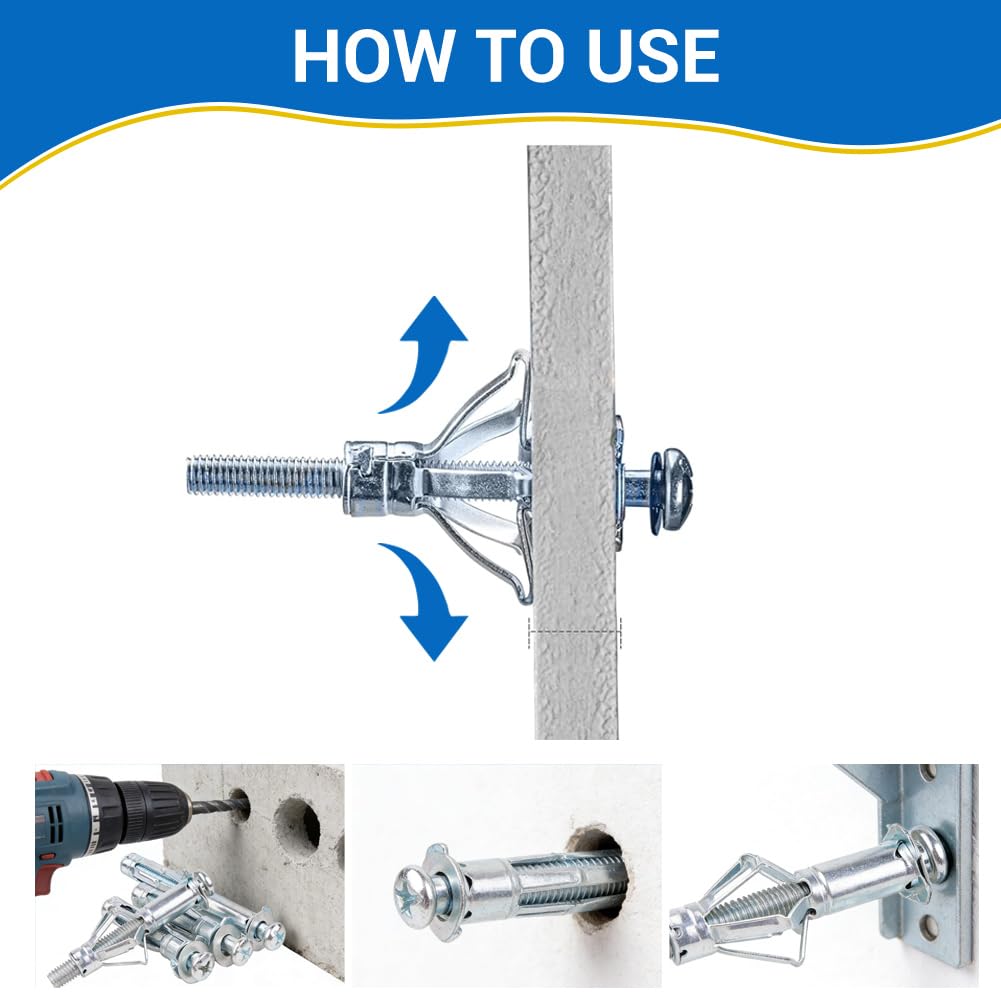 HOW TO USE