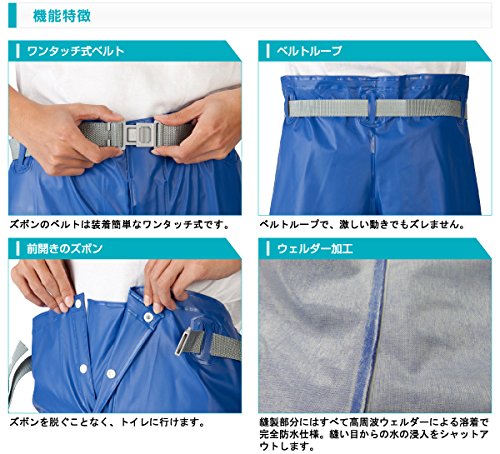 機能特徴

ワンタッチ式ベルト

ズボンのベルトは装着簡単なワンタッチ式です。

ベルトループ

ベルトループで、激しい動きでもズレません。

前開きのズボン

ズボンを脱ぐことなく、トイレに行けます。

ウェルダー加工

縫製部分にはすべて高周波ウェルダーによる溶着で完全防水仕様。縫い目からの水の浸入をシャットアウトします。