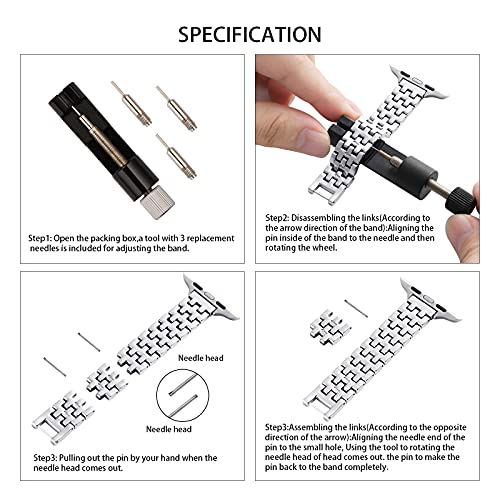 SPECIFICATION

Step1: Open the packing box,a tool with 3 replacement needles is included for adjusting the band.

Step2: Disassembling the links(According to the arrow direction of the band):Aligning the pin inside of the band to the needle and then rotating the wheel.

Needle head

Needle head

Step3: Pulling out the pin by your hand when the needle head comes out.

Step3:Assembling the links(According to the opposite direction of the arrow):Aligning the needle end of the pin to the small hole, Using the tool to rotating the needle head of head comes out. the pin to make the pin back to the band completely.