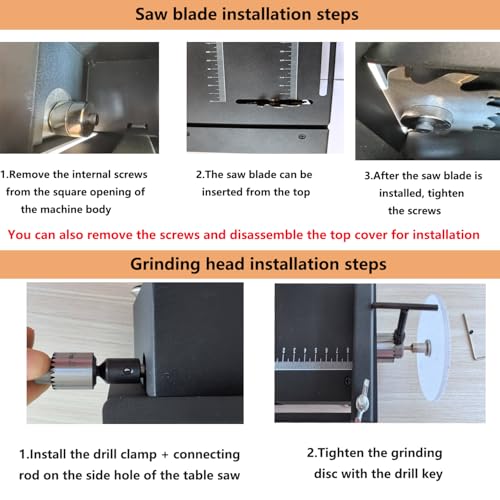 Saw blade installation steps

1.Remove the internal screws from the square opening of the machine body

2.The saw blade can be inserted from the top

3.After the saw blade is installed, tighten the screws

You can also remove the screws and disassemble the top cover for installation

Grinding head installation steps

1.Install the drill clamp + connecting rod on the side hole of the table saw

2.Tighten the grinding disc with the drill key