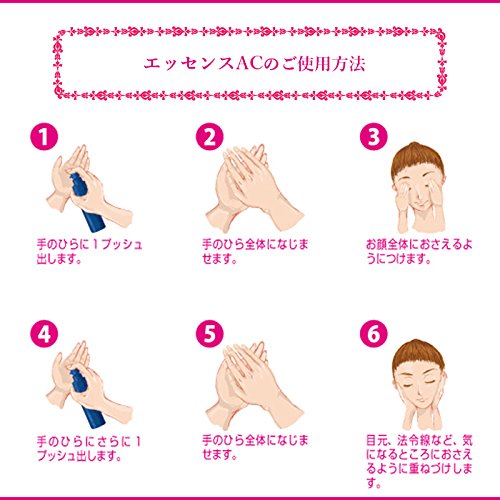 エッセンスACのご使用方法

1
手のひらに１プッシュ出します。

2
手のひら全体になじませます。

3
お顔全体におさえるようにつけます。

4
手のひらにさらに１プッシュ出します。

5
手のひら全体になじませます。

6
目元、法令線など、気になるところにおさえるように重ねづけします。