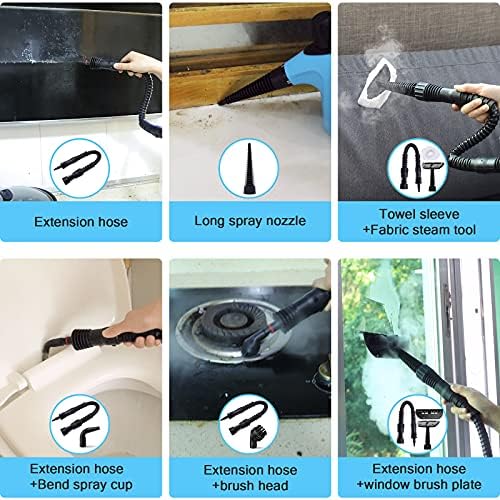 Extension hose

Long spray nozzle

Towel sleeve
+Fabric steam tool

Extension hose
+Bend spray cup

Extension hose
+brush head

Extension hose
+window brush plate