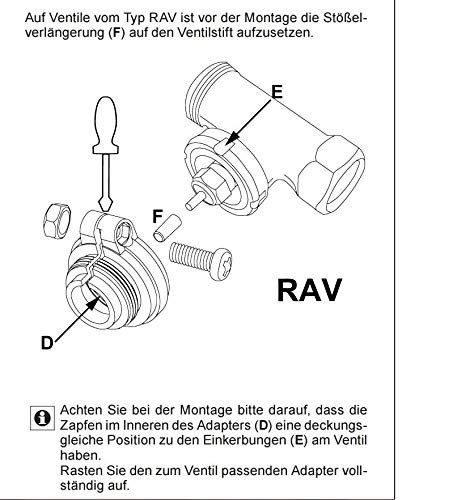 Auf Ventile vom Typ RAV ist vor der Montage die Stößelverlängerung (**F**) auf den Ventilstift aufzusetzen.

E

F

RAV

D

Achten Sie bei der Montage bitte darauf, dass die Zapfen im Inneren des Adapters (**D**) eine deckungsgleiche Position zu den Einkerbungen (**E**) am Ventil haben.
Rasten Sie den zum Ventil passenden Adapter vollständig auf.