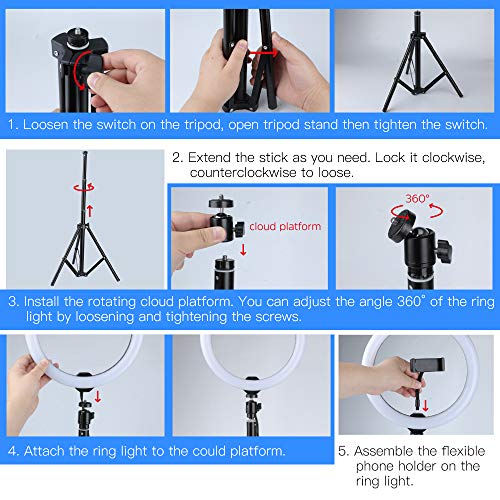 1. Loosen the switch on the tripod, open tripod stand then tighten the switch.

2. Extend the stick as you need. Lock it clockwise, counterclockwise to loose.

cloud platform

360°

3. Install the rotating cloud platform. You can adjust the angle 360° of the ring light by loosening and tightening the screws.

4. Attach the ring light to the could platform.

5. Assemble the flexible phone holder on the ring light.