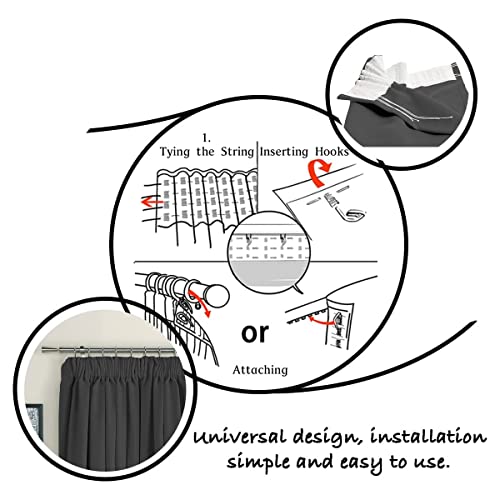 1.
Tying the String Inserting Hooks

or

Attaching

Universal design, installation simple and easy to use.