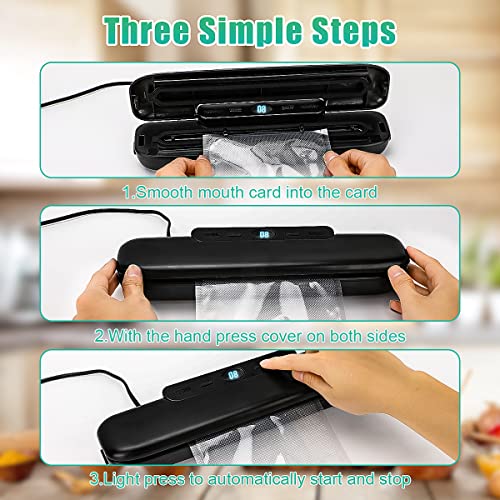 Three Simple Steps

08

1.Smooth mouth card into the card

08

2.With the hand press cover on both sides

08

3.Light press to automatically start and stop