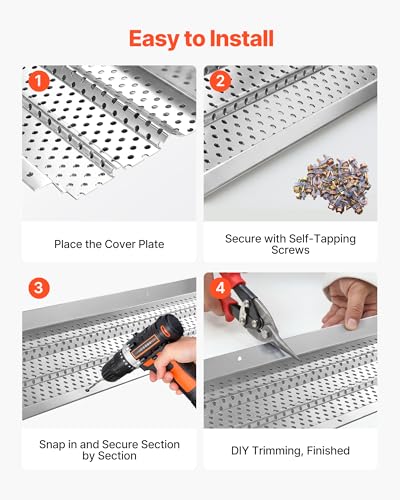 Easy to Install

1

Place the Cover Plate

2

Secure with Self-Tapping Screws

3

Snap in and Secure Section by Section

4

DIY Trimming, Finished