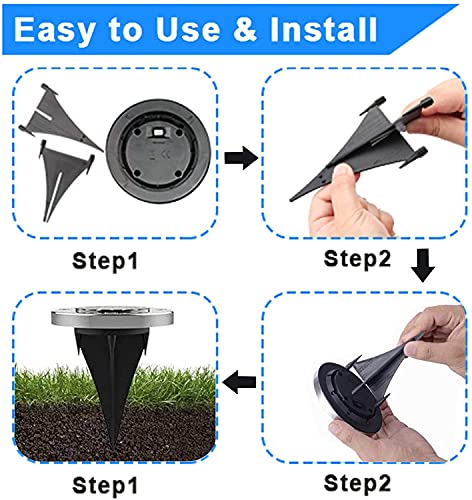 Easy to Use & Install

Step1

Step2

Step1

Step2