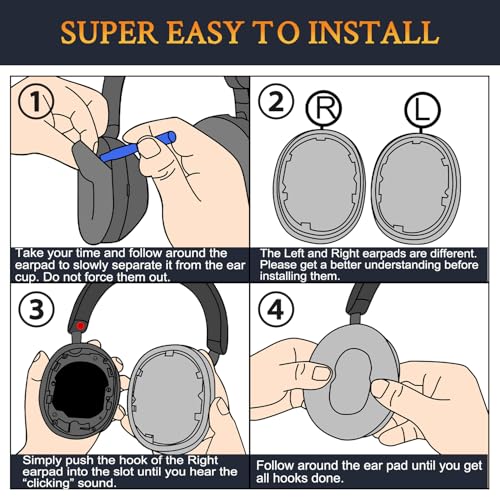 SUPER EASY TO INSTALL

1

Take your time and follow around the earpad to slowly separate it from the ear cup. Do not force them out.

2 R L

The Left and Right earpads are different. Please get a better understanding before installing them.

3

Simply push the hook of the Right earpad into the slot until you hear the "clicking" sound.

4

Follow around the ear pad until you get all hooks done.