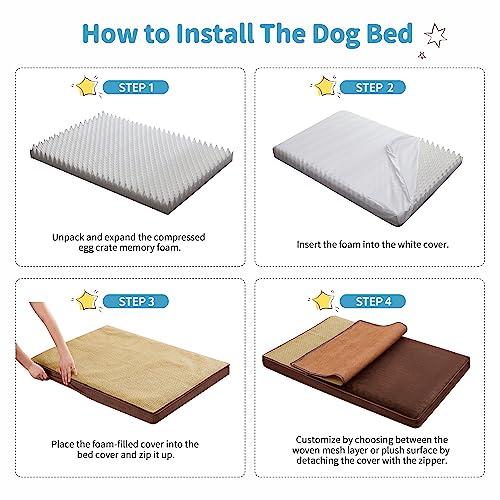 How to Install The Dog Bed

STEP 1

Unpack and expand the compressed egg crate memory foam.

STEP 2

Insert the foam into the white cover.

STEP 3

Place the foam-filled cover into the bed cover and zip it up.

STEP 4

Customize by choosing between the woven mesh layer or plush surface by detaching the cover with the zipper.