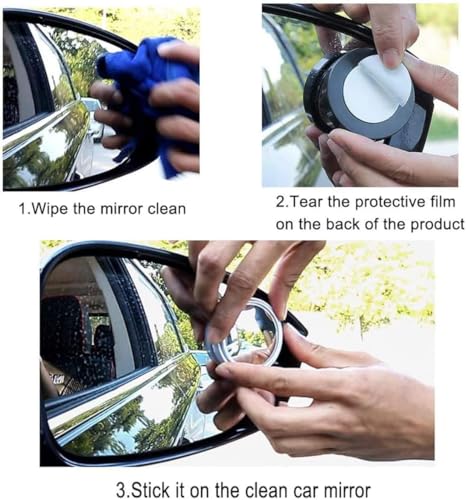 1.Wipe the mirror clean

2.Tear the protective film on the back of the product

3.Stick it on the clean car mirror