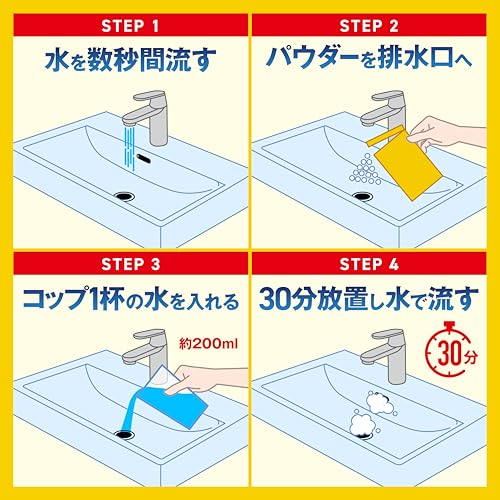 STEP 1
水を数秒間流す

STEP 2
パウダーを排水口へ

STEP 3
コップ1杯の水を入れる
約200ml

STEP 4
30分放置し水で流す
30分