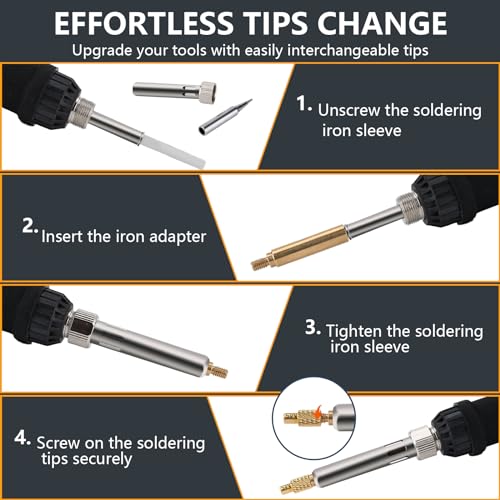 EFFORTLESS TIPS CHANGE
Upgrade your tools with easily interchangeable tips

1. Unscrew the soldering iron sleeve

2. Insert the iron adapter

3. Tighten the soldering iron sleeve

4. Screw on the soldering tips securely