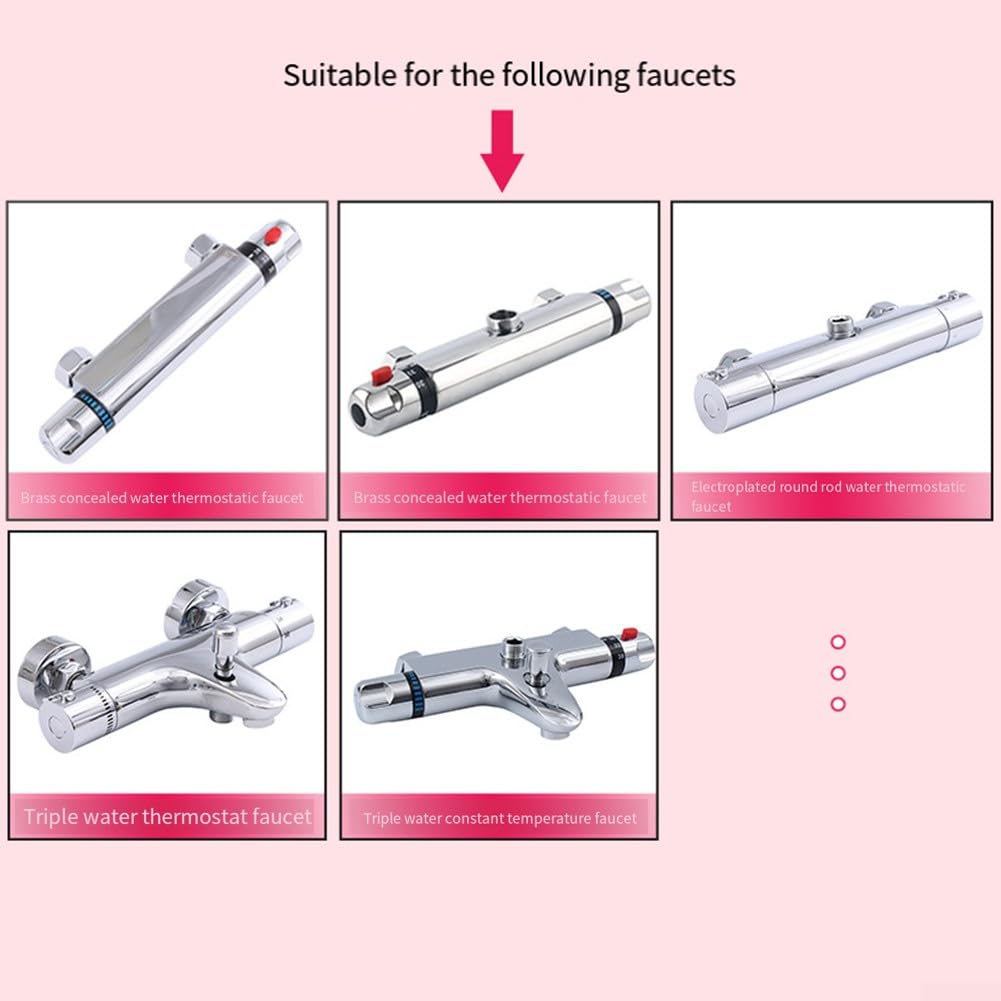 Suitable for the following faucets

Brass concealed water thermostatic faucet

Brass concealed water thermostatic faucet

Electroplated round rod water thermostatic faucet

Triple water thermostat faucet

Triple water constant temperature faucet